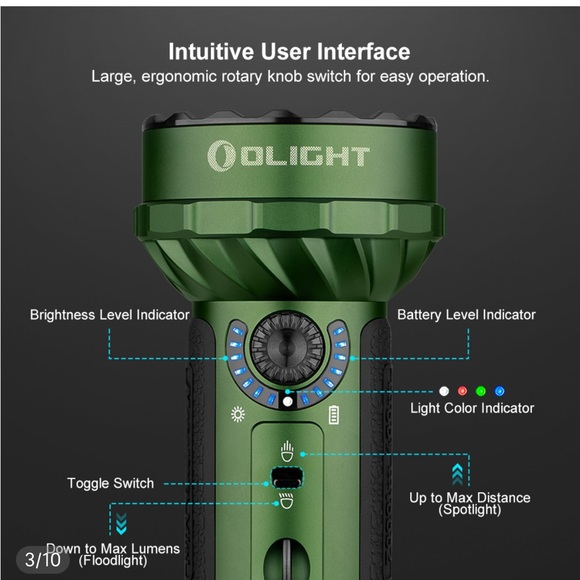 Intuitive User Interface
Large, ergonomic rotary knob switch for easy operation.

OLIGHT

Brightness Level Indicator

Battery Level Indicator

Light Color Indicator

Toggle Switch

Up to Max Distance
(Spotlight)

Down to Max Lumens
(Floodlight)

3/10